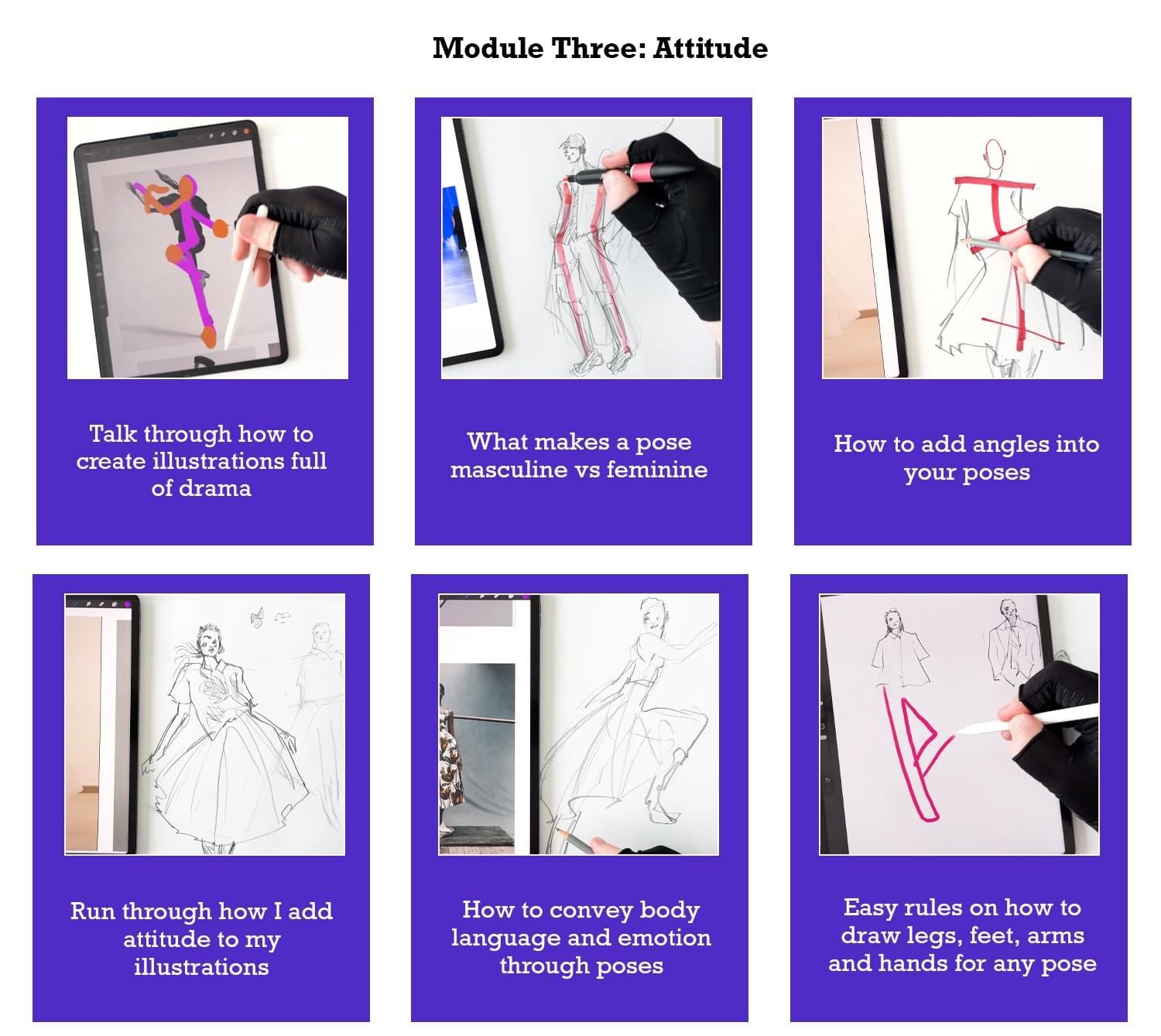 Module Three: Attitude

Talk through how to create illustrations full of drama

What makes a pose masculine vs feminine

How to add angles into your poses

Run through how I add attitude to my illustrations

How to convey body language and emotion through poses

Easy rules on how to draw legs, feet, arms and hands for any pose