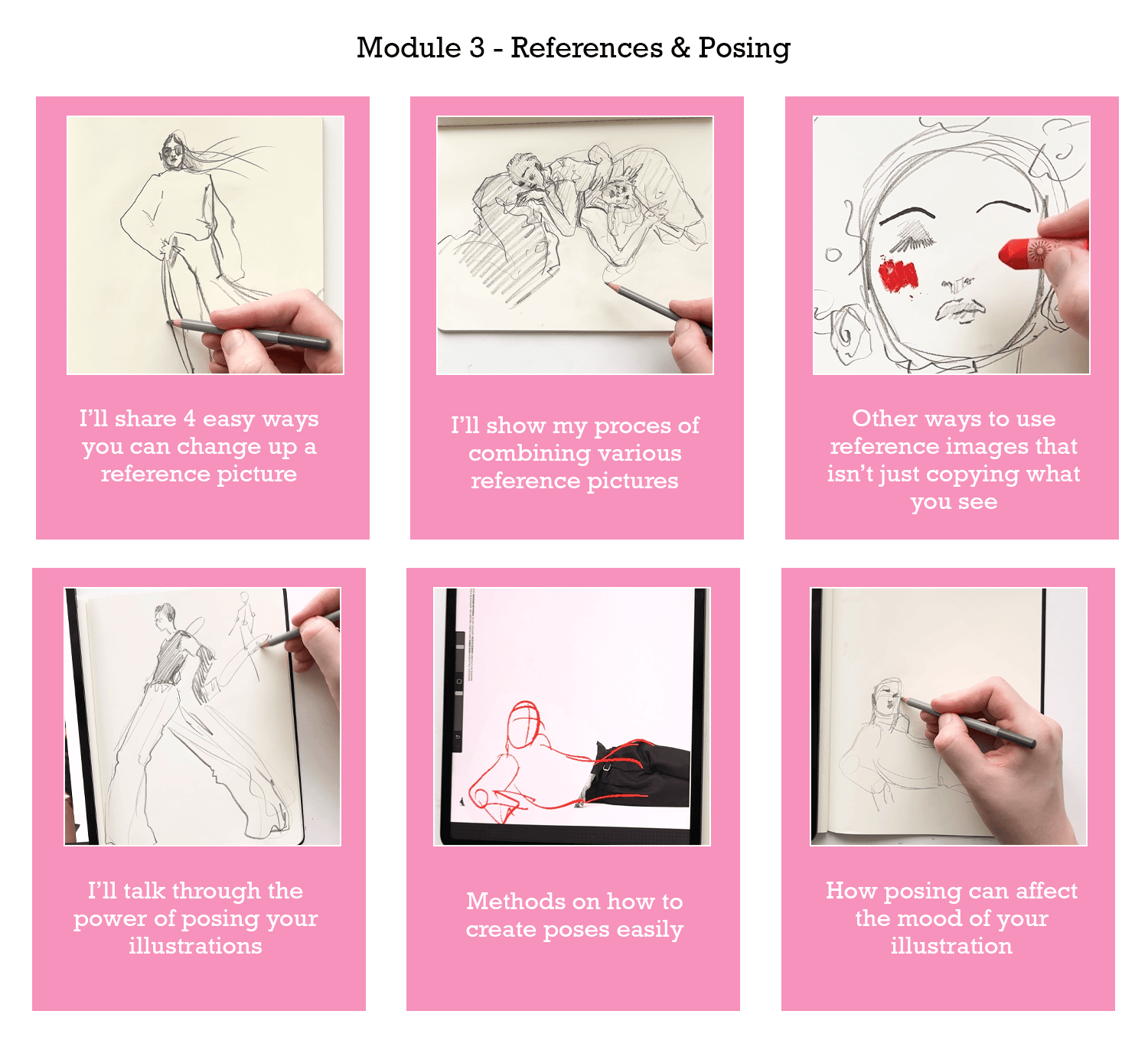 Module 3 - References & Posing

I'll share 4 easy ways you can change up a reference picture

I'll show my proces of combining various reference pictures

Other ways to use reference images that isn't just copying what you see

I'll talk through the power of posing your illustrations

Methods on how to create poses easily

How posing can affect the mood of your illustration