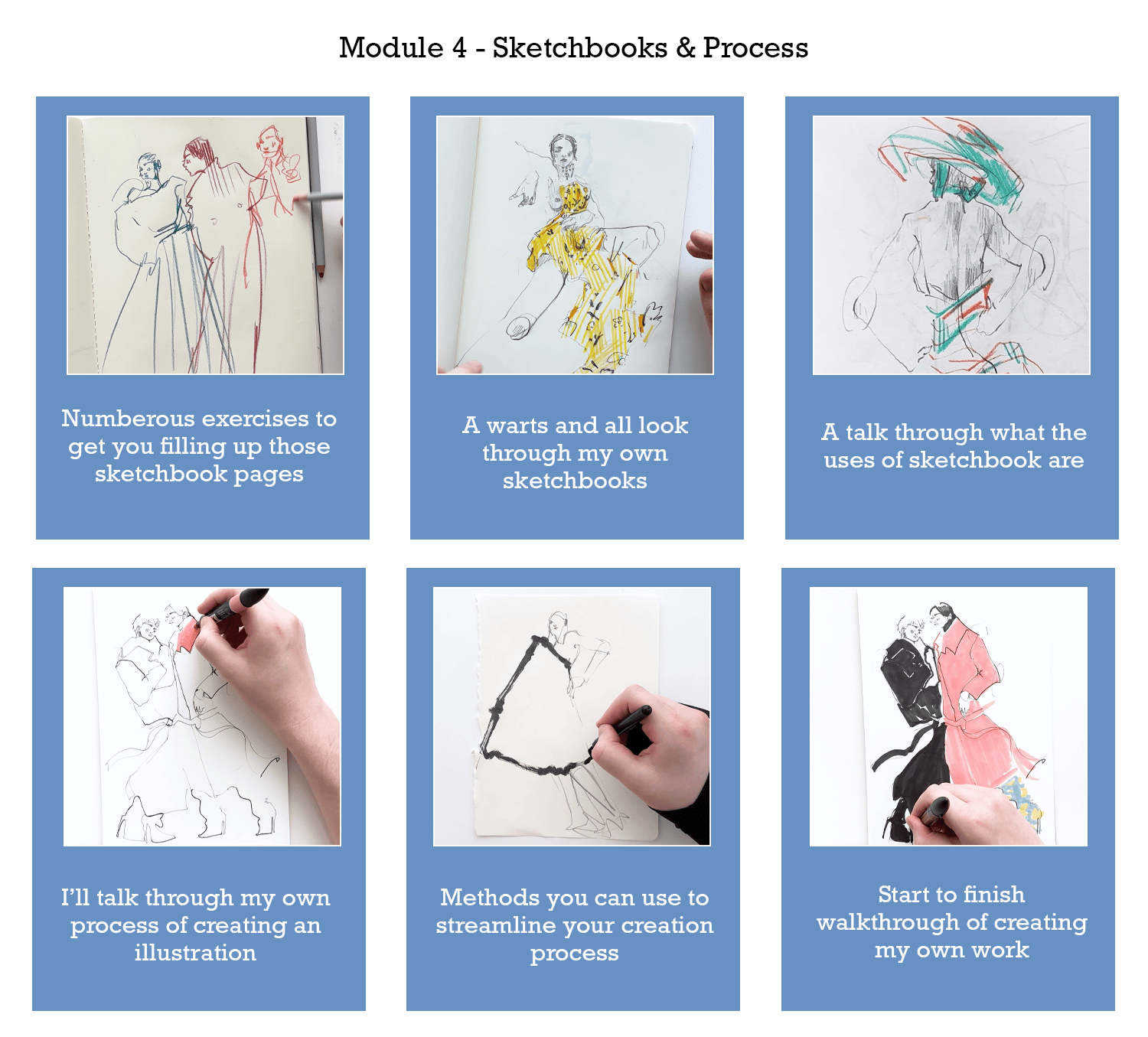 Module 4 - Sketchbooks & Process

Numberous exercises to get you filling up those sketchbook pages

A warts and all look through my own sketchbooks

A talk through what the uses of sketchbook are

I'll talk through my own process of creating an illustration

Methods you can use to streamline your creation process

Start to finish walkthrough of creating my own work